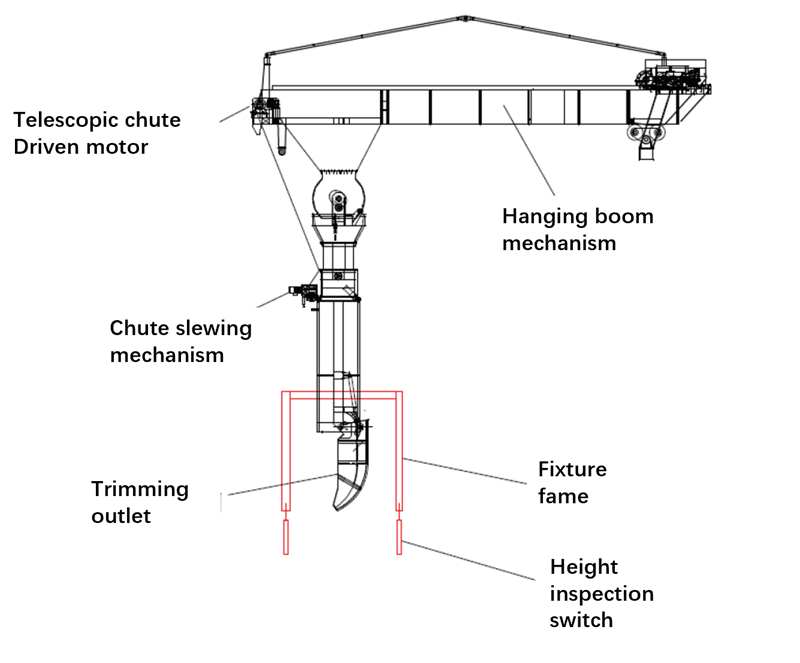 Telescopic chute
Driven motor

Hanging boom
mechanism

Chute slewing
mechanism

Trimming
outlet

Fixture
fame

Height
inspection
switch